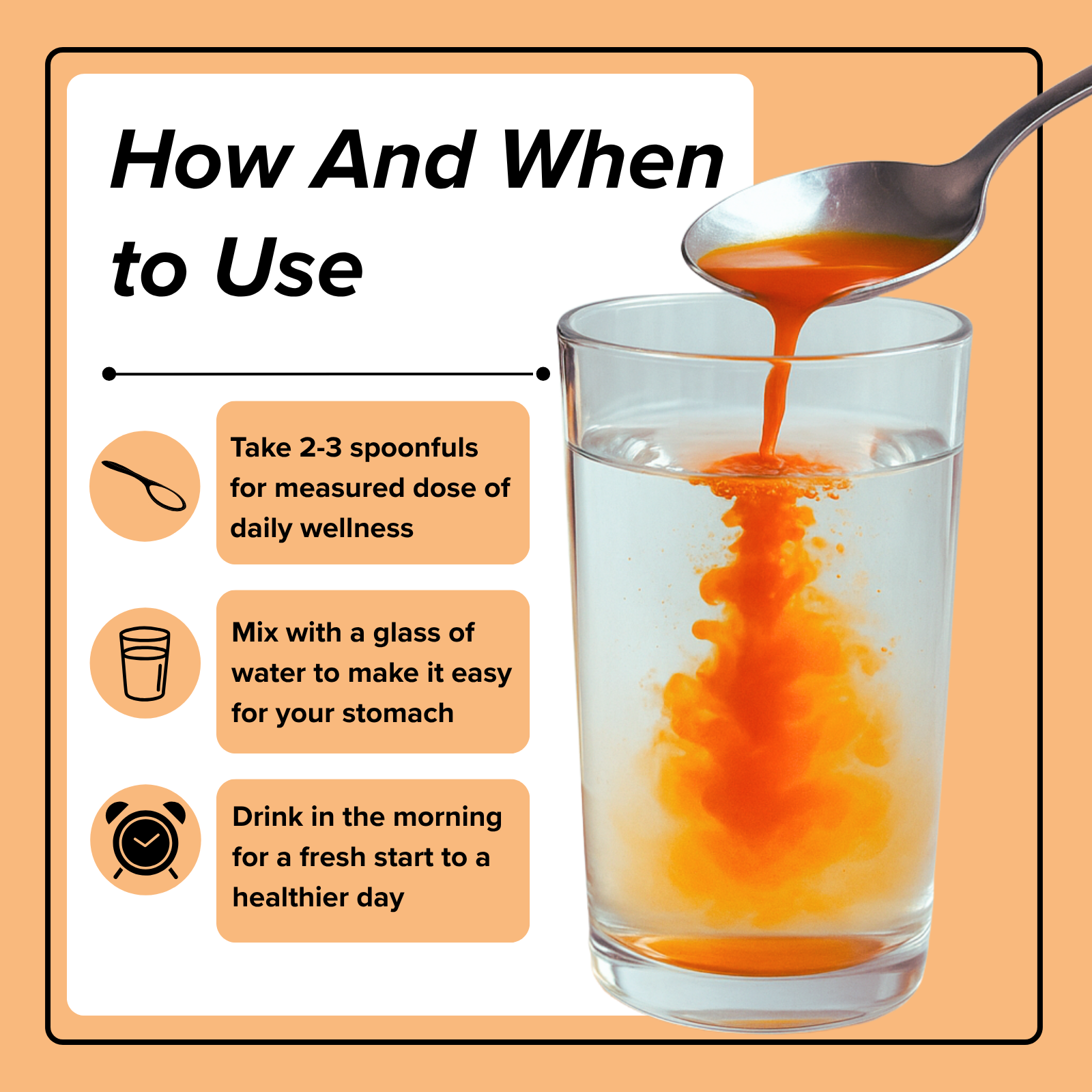 How And When to Use

Take 2-3 spoonfuls for measured dose of daily wellness

Mix with a glass of water to make it easy for your stomach

Drink in the morning for a fresh start to a healthier day